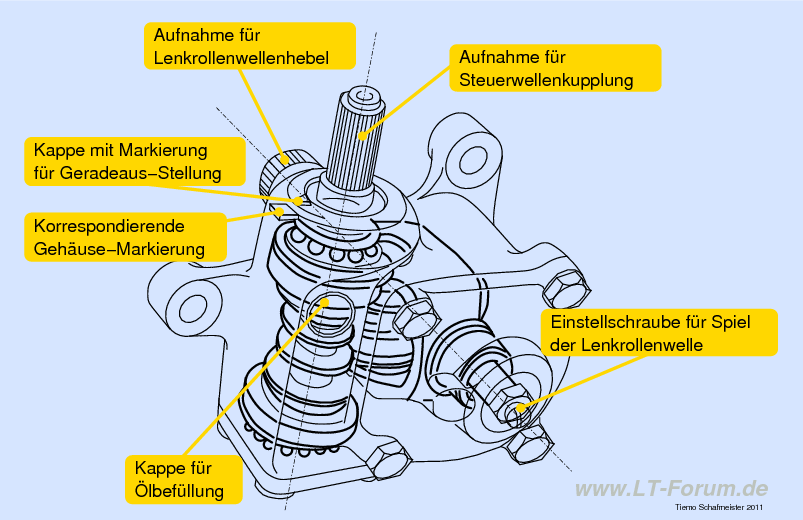 Aufnahme für Lenkrollenwellenhebel

Aufnahme für Steuerwellenkupplung

Kappe mit Markierung für Geradeaus–Stellung

Korrespondierende Gehäuse–Markierung

Einstellschraube für Spiel der Lenkrollenwelle

Kappe für Ölbefüllung

www.LT-Forum.de

Tiemo Schafmeister 2011