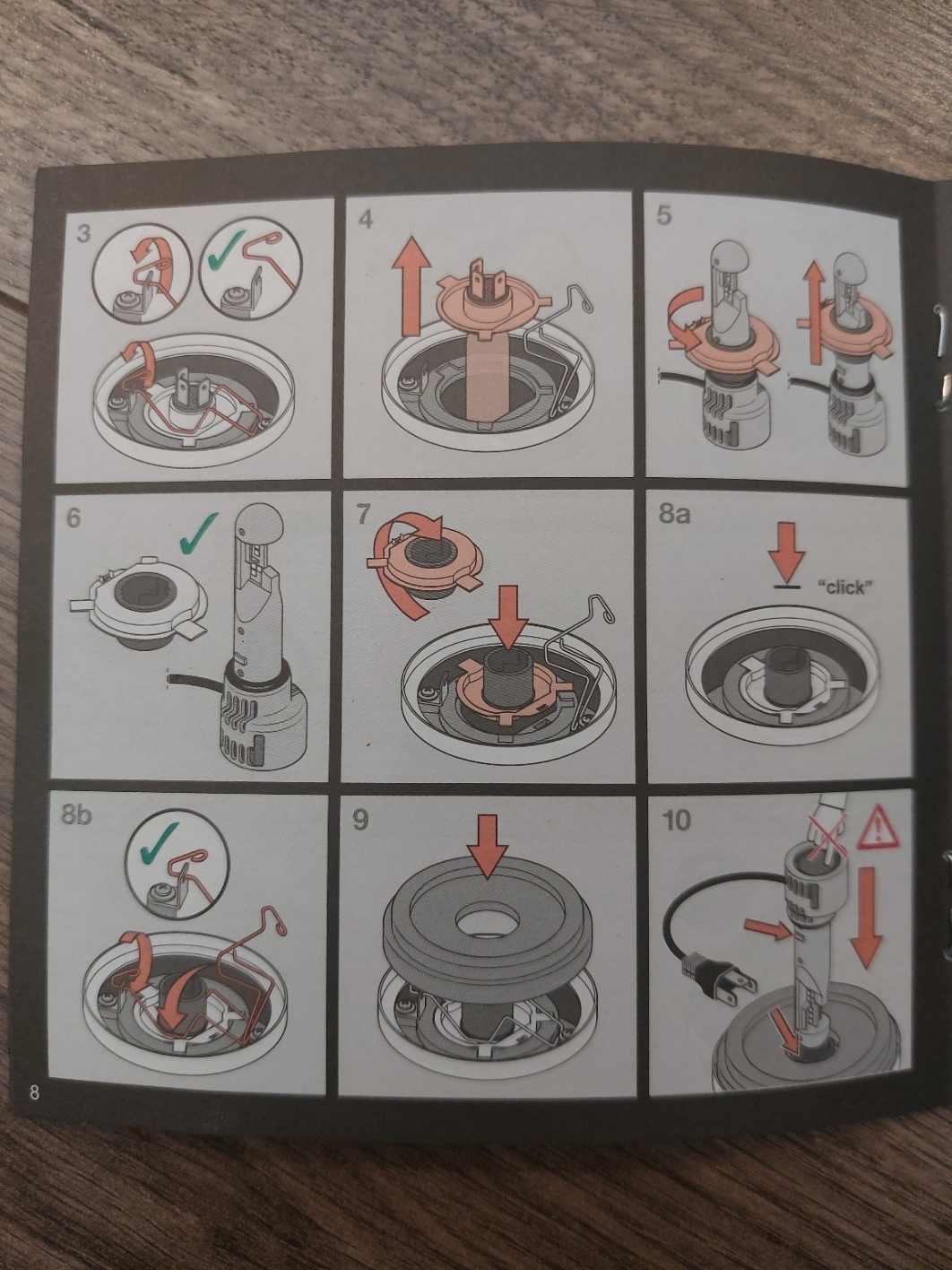 3

4

5

6

7

8a

"click"

8b

9

10

8