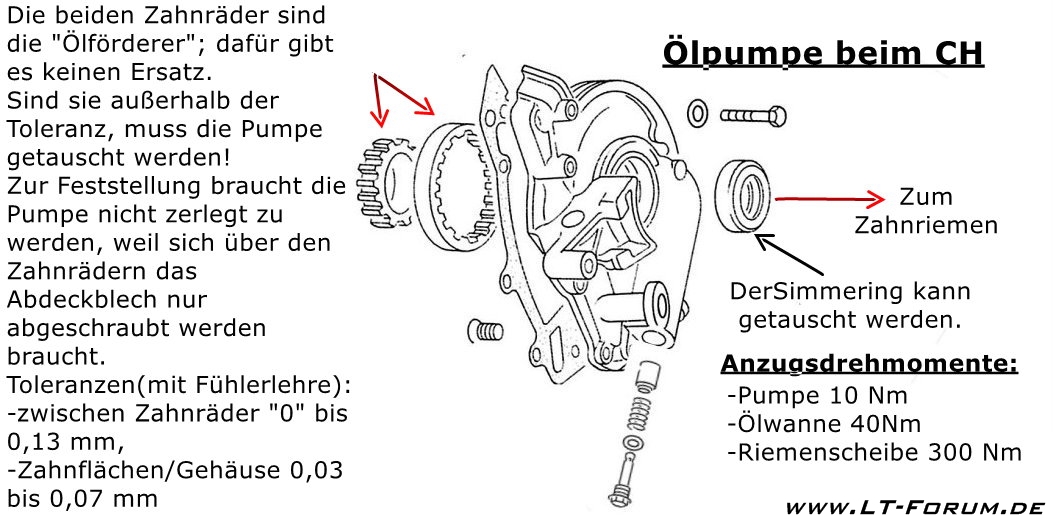 Die beiden Zahnräder sind die "Ölförderer"; dafür gibt es keinen Ersatz.
Sind sie außerhalb der Toleranz, muss die Pumpe getauscht werden!
Zur Feststellung braucht die Pumpe nicht zerlegt zu werden, weil sich über den Zahnrädern das Abdeckblech nur abgeschraubt werden braucht.
Toleranzen(mit Fühlerlehre):
-zwischen Zahnräder "0" bis 0,13 mm,
-Zahnflächen/Gehäuse 0,03 bis 0,07 mm

Ölpumpe beim CH

Zum Zahnriemen

DerSimmering kann getauscht werden.

Anzugsdrehmomente:
-Pumpe 10 Nm
-Ölwanne 40Nm
-Riemenscheibe 300 Nm

www.LT-Forum.de