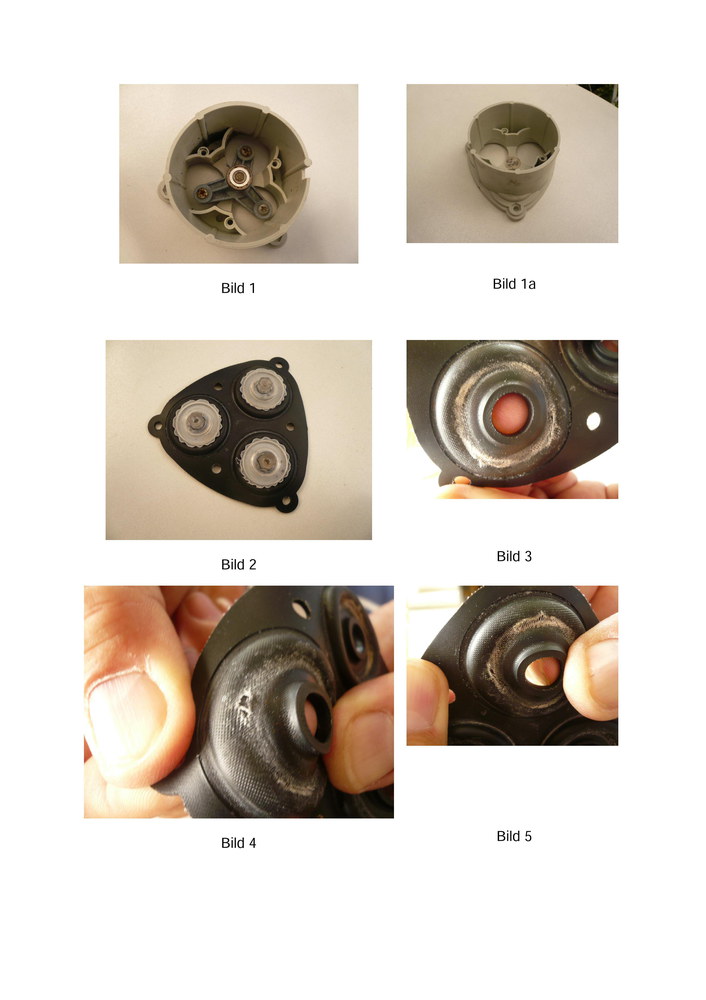 Bild 1

Bild 1a

Bild 2

Bild 3

Bild 4

Bild 5