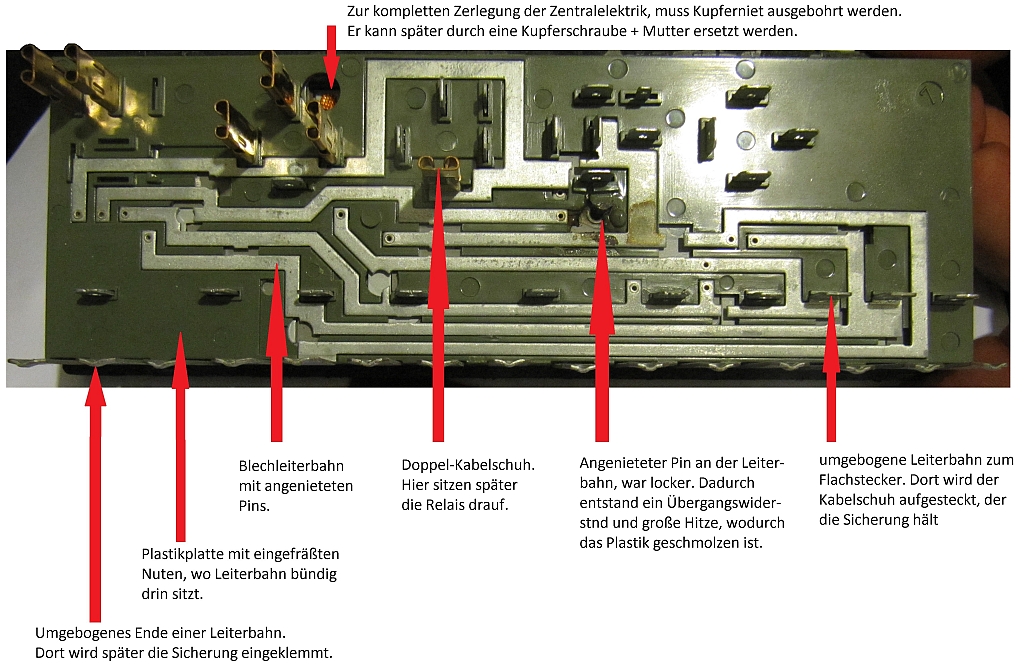 Zur kompletten Zerlegung der Zentralelektrik, muss Kupferniet ausgebohrt werden.
Er kann später durch eine Kupferschraube + Mutter ersetzt werden.

Blechleiterbahn mit angenieteten Pins.

Doppel-Kabelschuh. Hier sitzen später die Relais drauf.

Angenieteter Pin an der Leiterbahn, war locker. Dadurch entstand ein Übergangswiderstnd und große Hitze, wodurch das Plastik geschmolzen ist.

umgebogene Leiterbahn zum Flachstecker. Dort wird der Kabelschuh aufgesteckt, der die Sicherung hält

Plastikplatte mit eingefräßten Nuten, wo Leiterbahn bündig drin sitzt.

Umgebogenes Ende einer Leiterbahn. Dort wird später die Sicherung eingeklemmt.